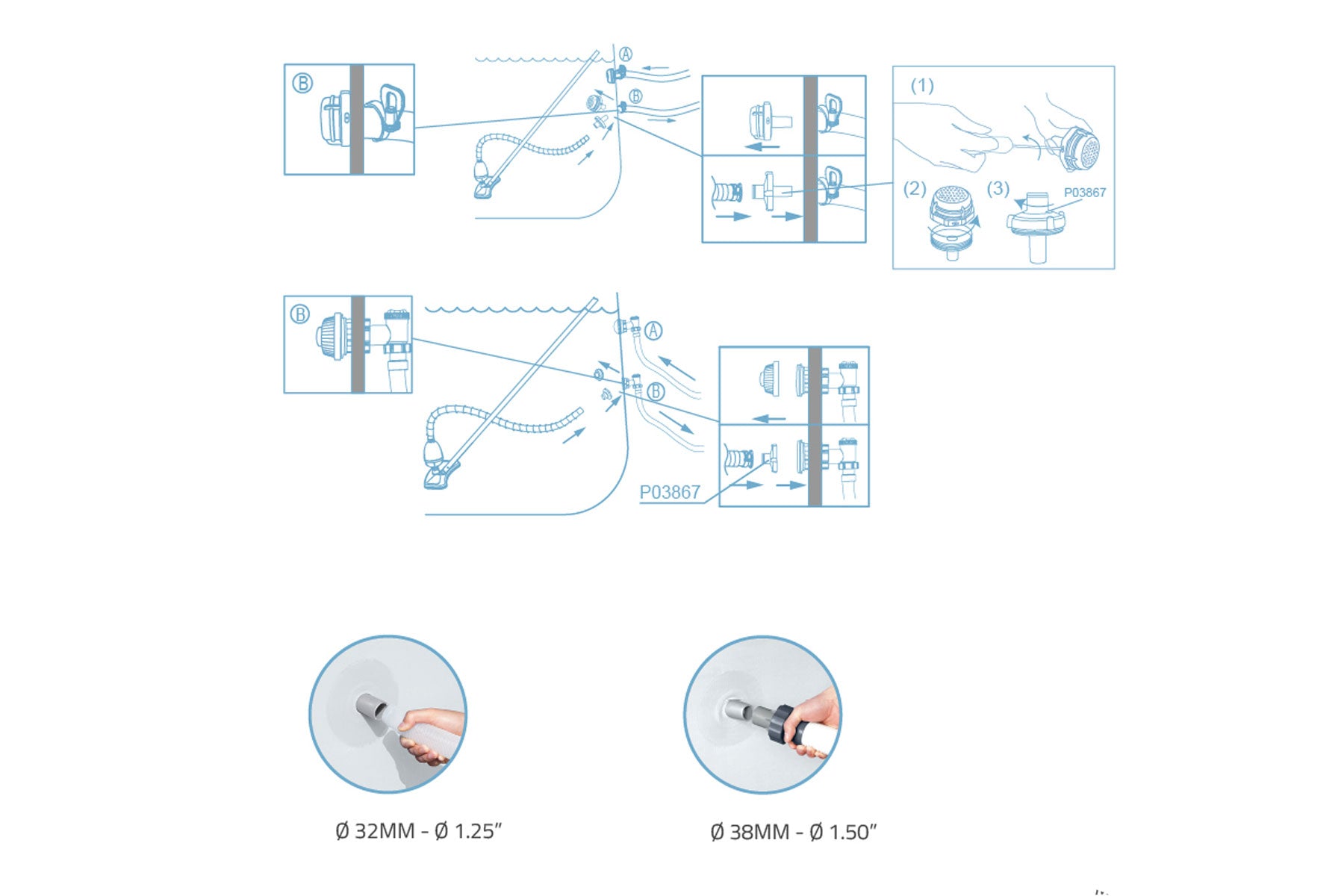 Ⓑ

Ⓐ

Ⓑ

(1)

(2)

(3)

P03867

Ⓑ

Ⓐ

Ⓑ

P03867

Ø 32MM - Ø 1.25"

Ø 38MM - Ø 1.50"