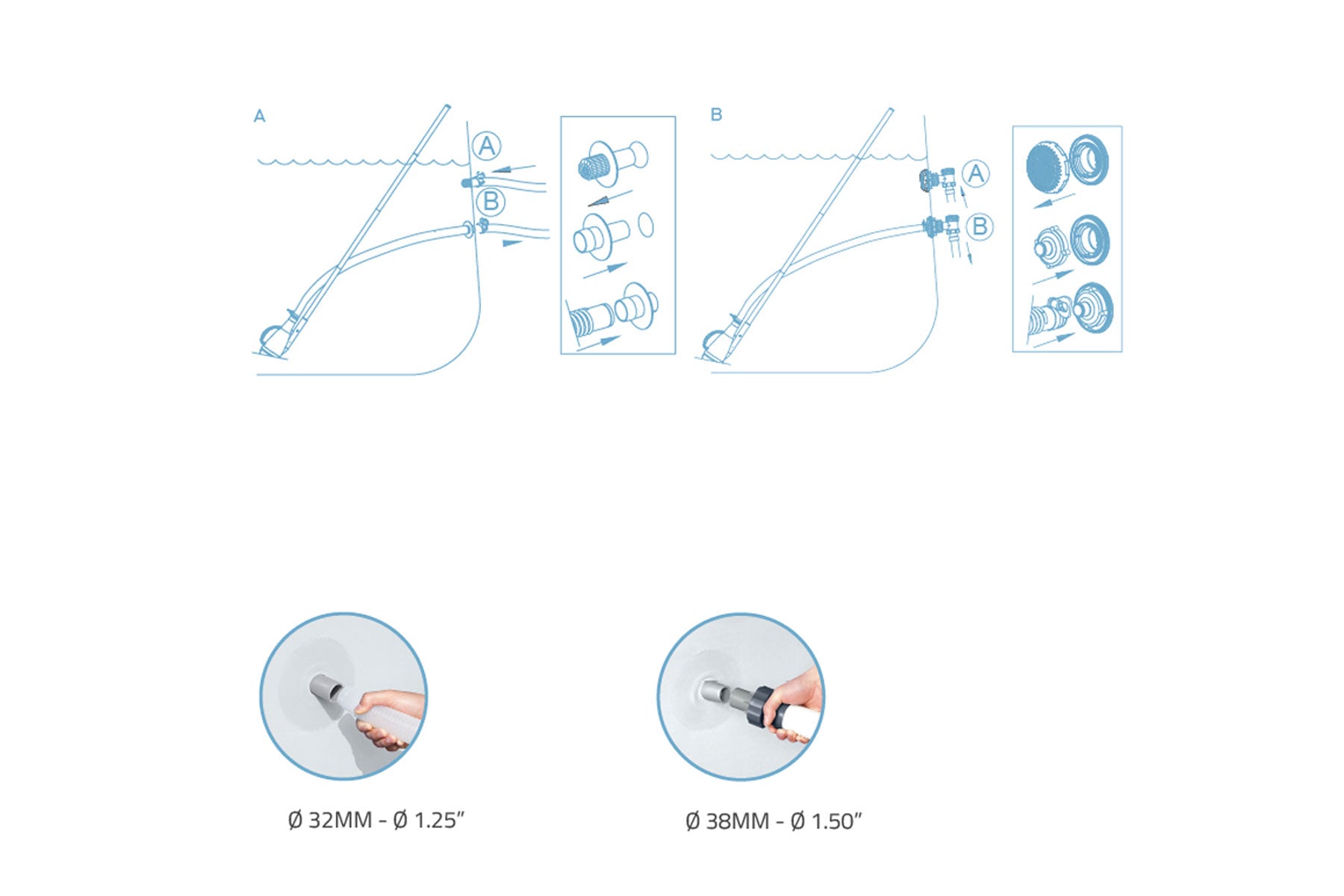 A

A

B

B

A

B

Ø 32MM - Ø 1.25”

Ø 38MM - Ø 1.50”